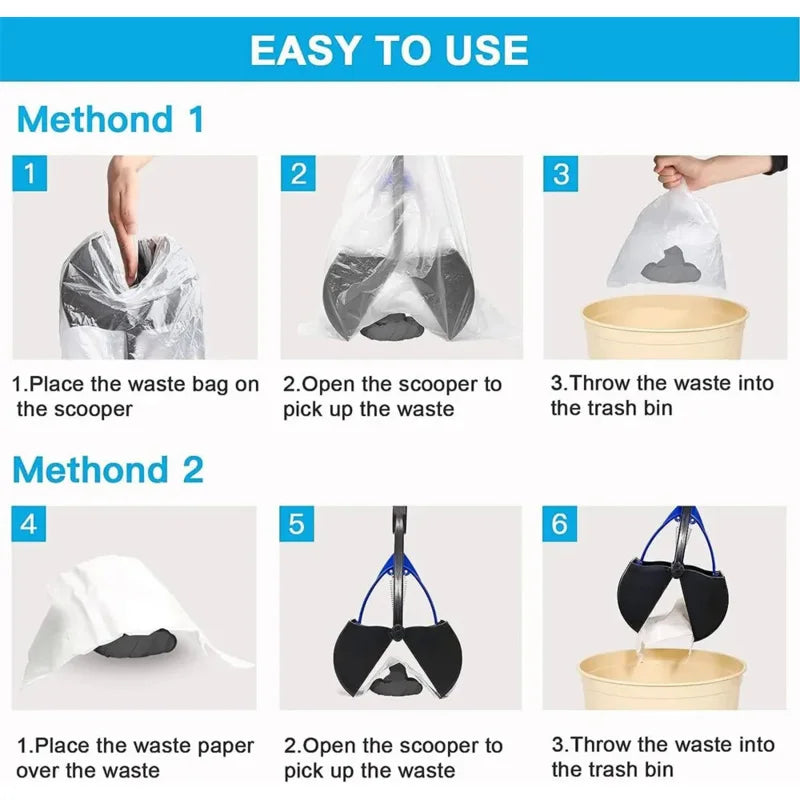 EASY TO USE

Methond 1

1

2

3

1.Place the waste bag on the scooper

2.Open the scooper to pick up the waste

3.Throw the waste into the trash bin

Methond 2

4

5

6

1.Place the waste paper over the waste

2.Open the scooper to pick up the waste

3.Throw the waste into the trash bin